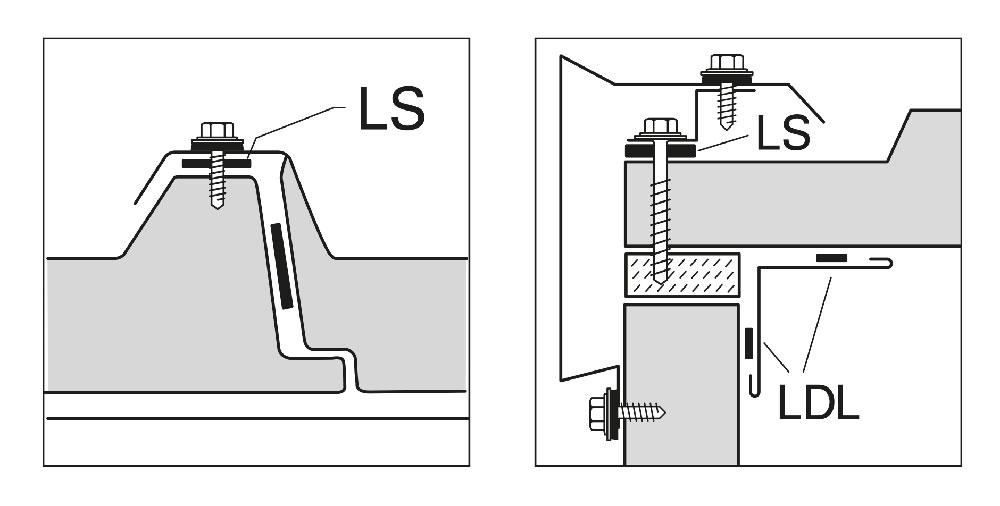 LS

LS

LDL